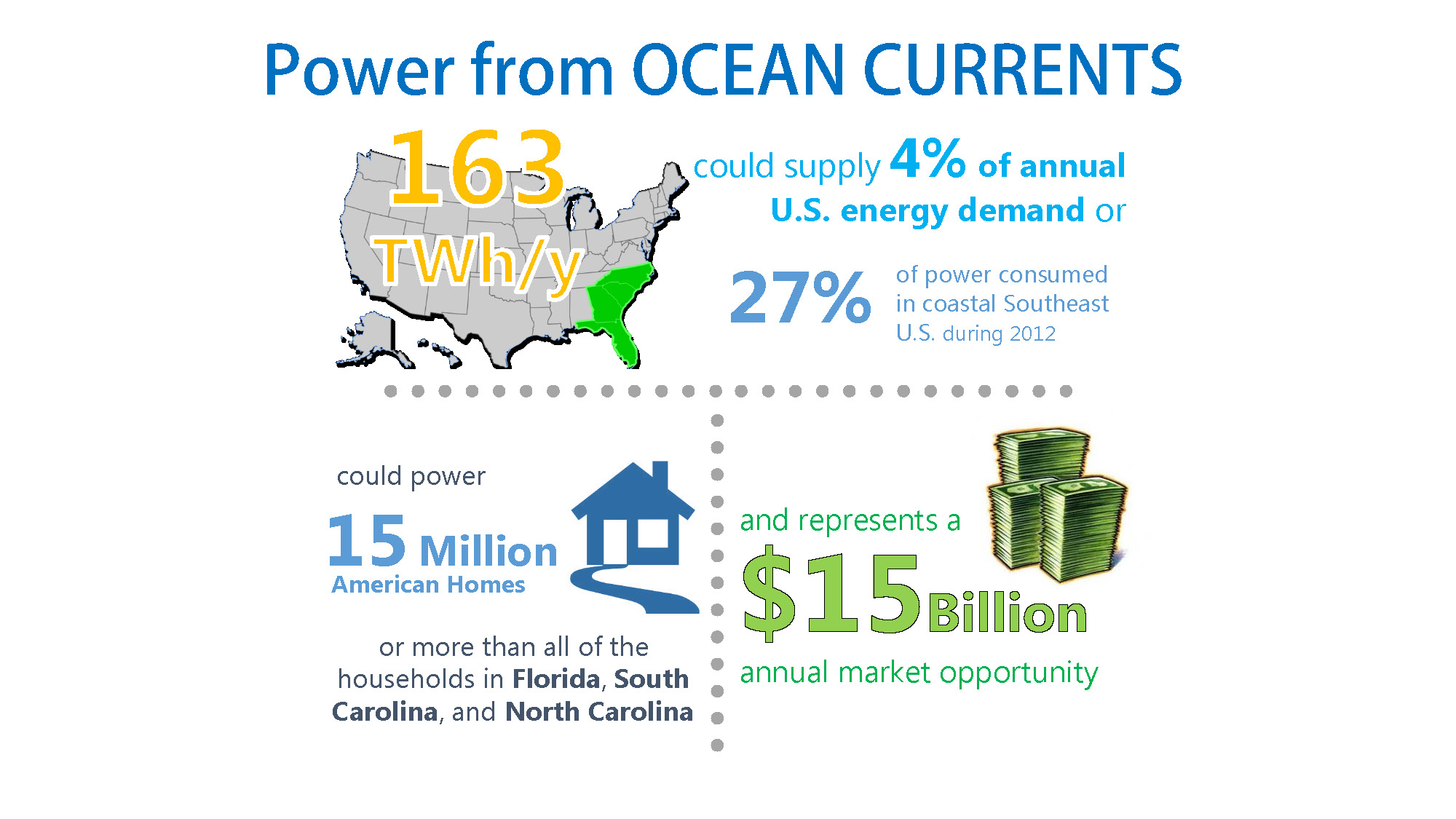 Power from OCEAN CURRENTS

163 TWh/y

could supply 4% of annual U.S. energy demand or

27% of power consumed in coastal Southeast U.S. during 2012

could power

15 Million American Homes

or more than all of the households in Florida, South Carolina, and North Carolina

and represents a

$15 Billion

annual market opportunity